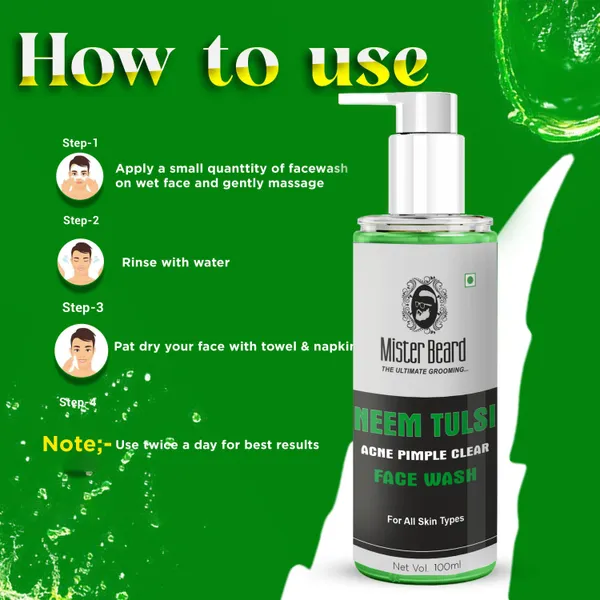 How to use

Step-1

Apply a small quanttity of facewash on wet face and gently massage

Step-2

Rinse with water

Step-3

Pat dry your face with towel & napkin

Step-4

Note;- Use twice a day for best results

Mister Beard
THE ULTIMATE GROOMING...

NEEM TULSI
ACNE PIMPLE CLEAR
FACE WASH

For All Skin Types

Net Vol. 100ml