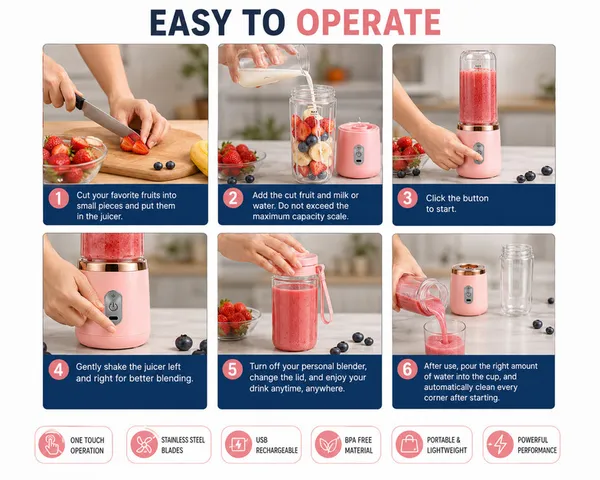 EASY TO OPERATE

1 Cut your favorite fruits into small pieces and put them in the juicer.

2 Add the cut fruit and milk or water. Do not exceed the maximum capacity scale.

3 Click the button to start.

4 Gently shake the juicer left and right for better blending.

5 Turn off your personal blender, change the lid, and enjoy your drink anytime, anywhere.

6 After use, pour the right amount of water into the cup, and automatically clean every corner after starting.

ONE TOUCH OPERATION

STAINLESS STEEL BLADES

USB RECHARGEABLE

BPA FREE MATERIAL

PORTABLE & LIGHTWEIGHT

POWERFUL PERFORMANCE