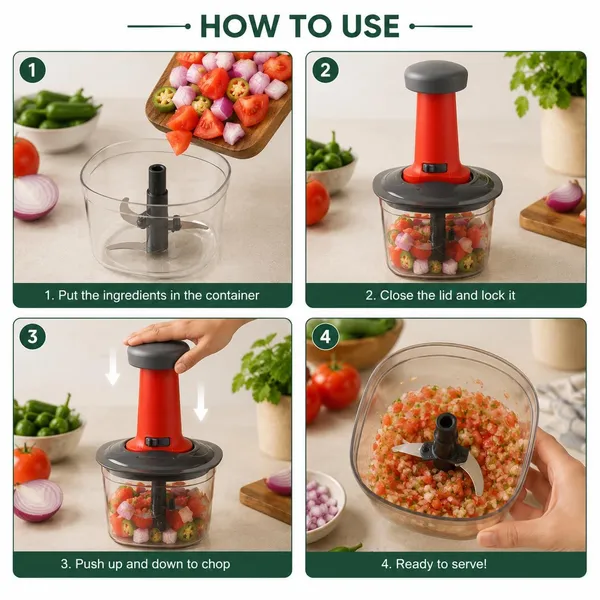 HOW TO USE

1

1. Put the ingredients in the container

2

2. Close the lid and lock it

3

3. Push up and down to chop

4

4. Ready to serve!