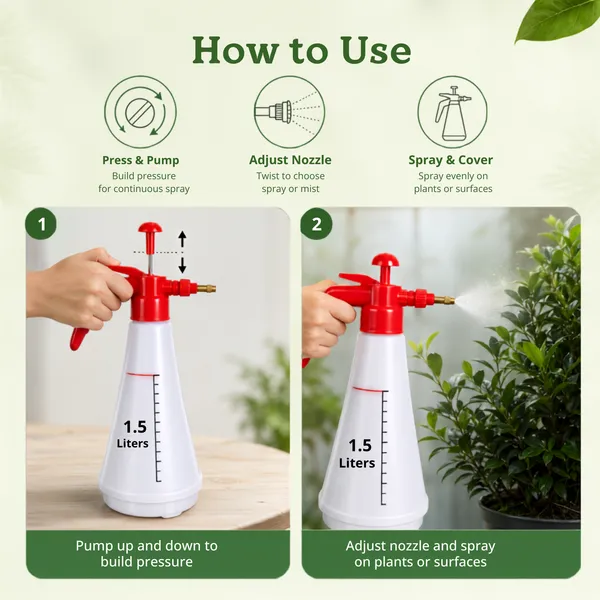 How to Use

Press & Pump
Build pressure
for continuous spray

Adjust Nozzle
Twist to choose
spray or mist

Spray & Cover
Spray evenly on
plants or surfaces

1

1.5
Liters

Pump up and down to build pressure

2

1.5
Liters

Adjust nozzle and spray on plants or surfaces