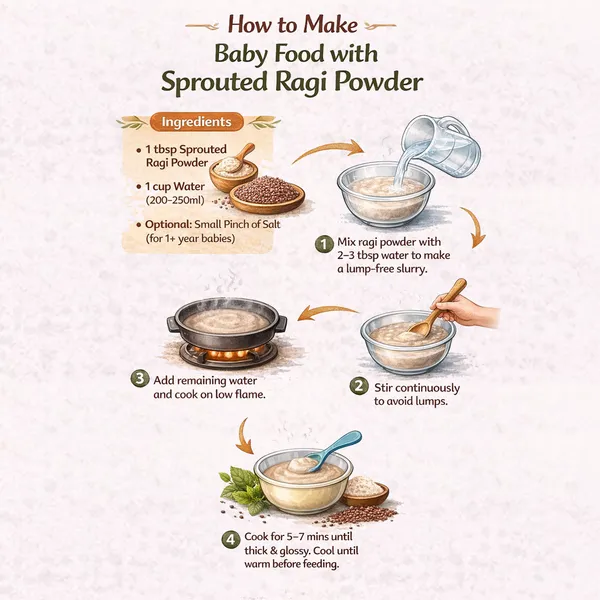 How to Make
Baby Food with
Sprouted Ragi Powder

Ingredients

• 1 tbsp Sprouted Ragi Powder

• 1 cup Water (200–250ml)

• Optional: Small Pinch of Salt (for 1+ year babies)

1 Mix ragi powder with 2–3 tbsp water to make a lump-free slurry.

2 Stir continuously to avoid lumps.

3 Add remaining water and cook on low flame.

4 Cook for 5–7 mins until thick & glossy. Cool until warm before feeding.