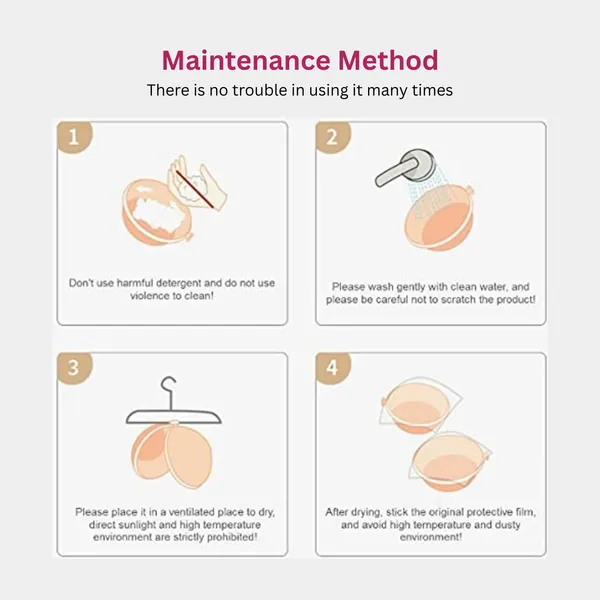 Maintenance Method

There is no trouble in using it many times

1

Don't use harmful detergent and do not use violence to clean!

2

Please wash gently with clean water, and please be careful not to scratch the product!

3

Please place it in a ventilated place to dry, direct sunlight and high temperature environment are strictly prohibited!

4

After drying, stick the original protective film, and avoid high temperature and dusty environment!