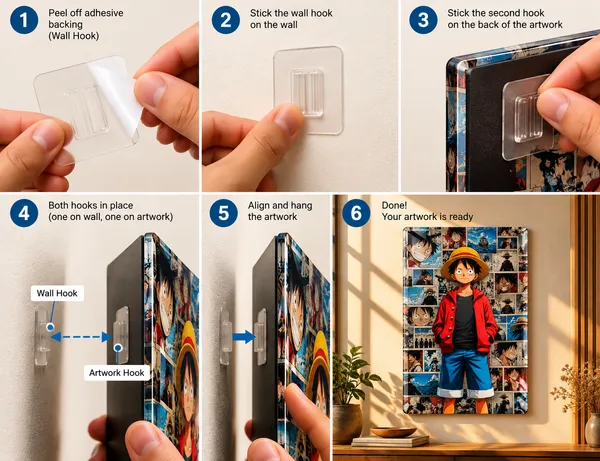 1
Peel off adhesive backing
(Wall Hook)

2
Stick the wall hook on the wall

3
Stick the second hook on the back of the artwork

4
Both hooks in place
(one on wall, one on artwork)

Wall Hook

Artwork Hook

5
Align and hang the artwork

6
Done!
Your artwork is ready