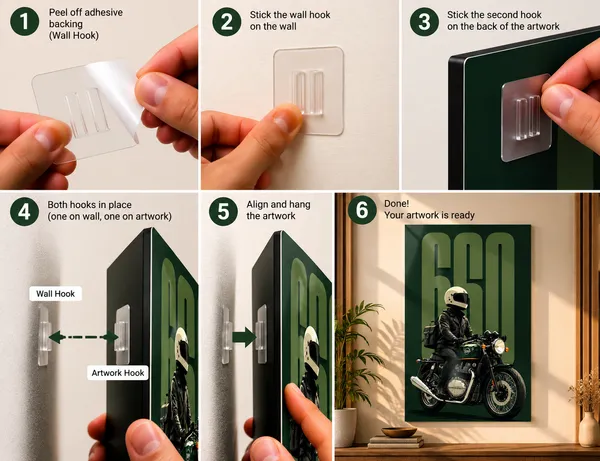 1 Peel off adhesive backing (Wall Hook)

2 Stick the wall hook on the wall

3 Stick the second hook on the back of the artwork

4 Both hooks in place (one on wall, one on artwork)

Wall Hook

Artwork Hook

5 Align and hang the artwork

6 Done! Your artwork is ready

660