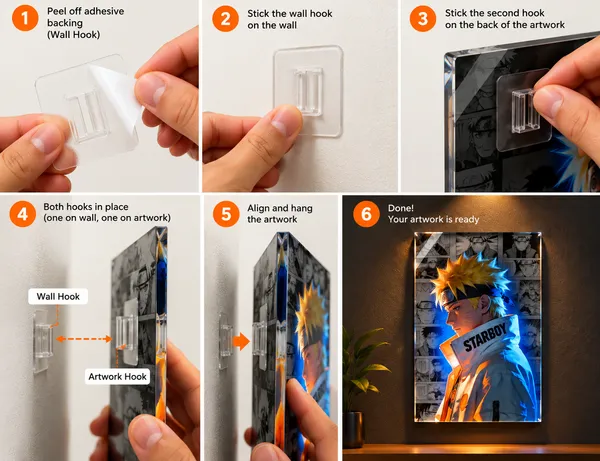 1
Peel off adhesive backing
(Wall Hook)

2
Stick the wall hook on the wall

3
Stick the second hook on the back of the artwork

4
Both hooks in place
(one on wall, one on artwork)

Wall Hook

Artwork Hook

5
Align and hang the artwork

6
Done!
Your artwork is ready

STARBOY