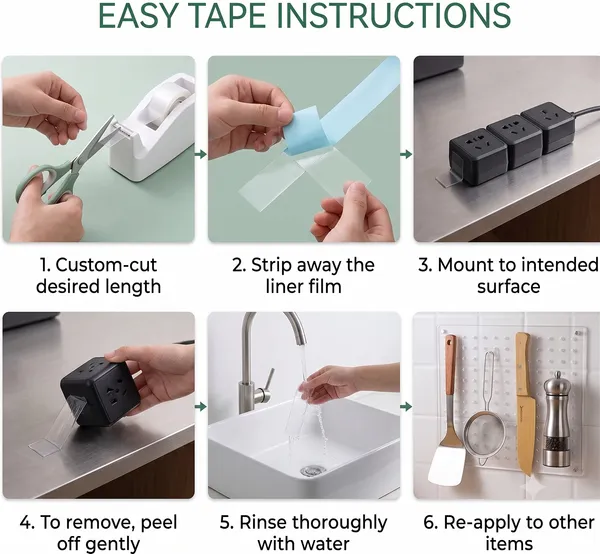 EASY TAPE INSTRUCTIONS

1. Custom-cut desired length

2. Strip away the liner film

3. Mount to intended surface

4. To remove, peel off gently

5. Rinse thoroughly with water

6. Re-apply to other items