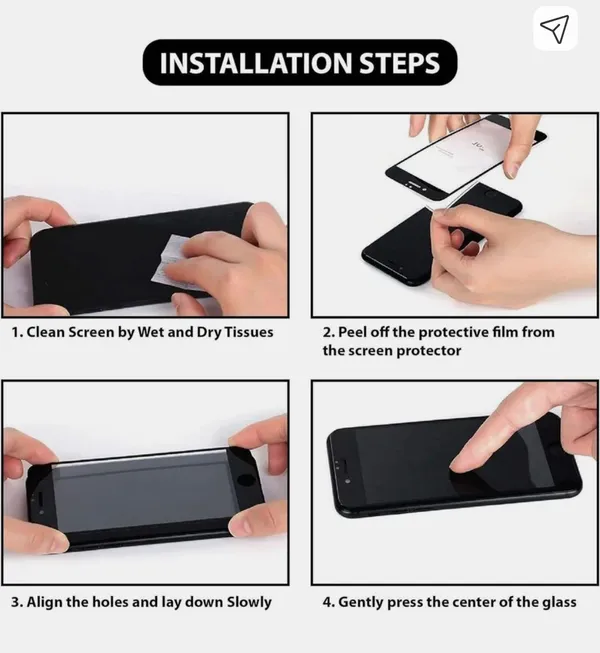 INSTALLATION STEPS

1. Clean Screen by Wet and Dry Tissues

2. Peel off the protective film from the screen protector

3. Align the holes and lay down Slowly

4. Gently press the center of the glass