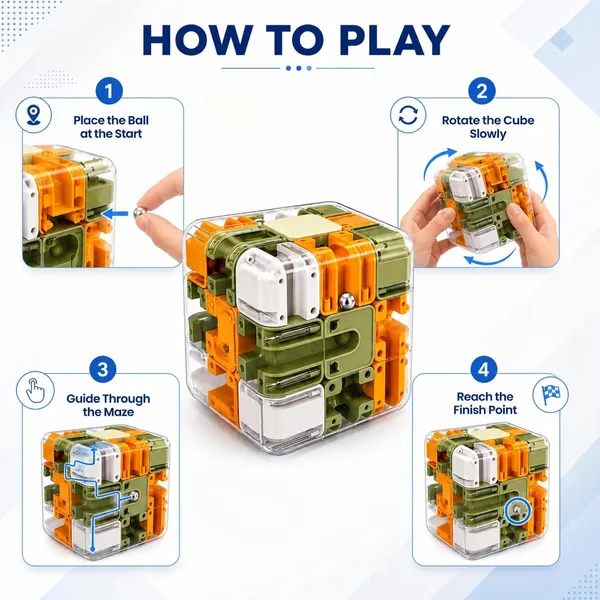 HOW TO PLAY

1

Place the Ball at the Start

2

Rotate the Cube Slowly

3

Guide Through the Maze

4

Reach the Finish Point