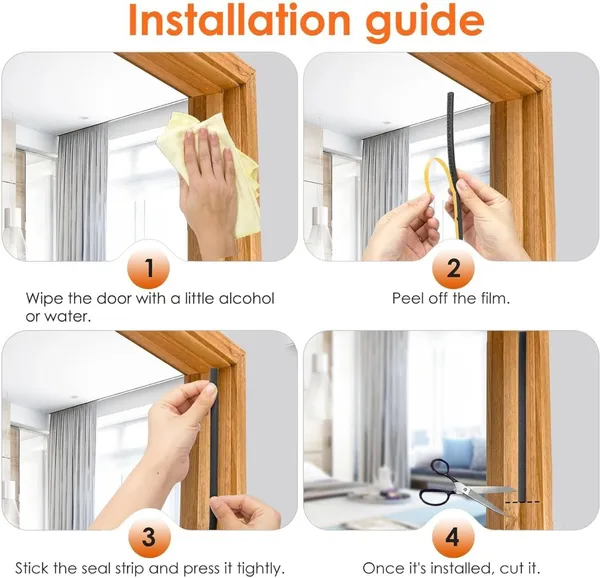 Installation guide

1

Wipe the door with a little alcohol or water.

2

Peel off the film.

3

Stick the seal strip and press it tightly.

4

Once it's installed, cut it.