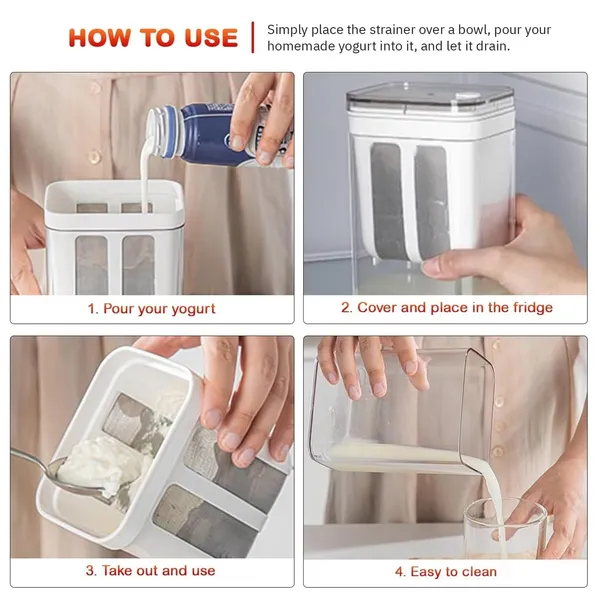 HOW TO USE

Simply place the strainer over a bowl, pour your homemade yogurt into it, and let it drain.

1. Pour your yogurt

2. Cover and place in the fridge

3. Take out and use

4. Easy to clean