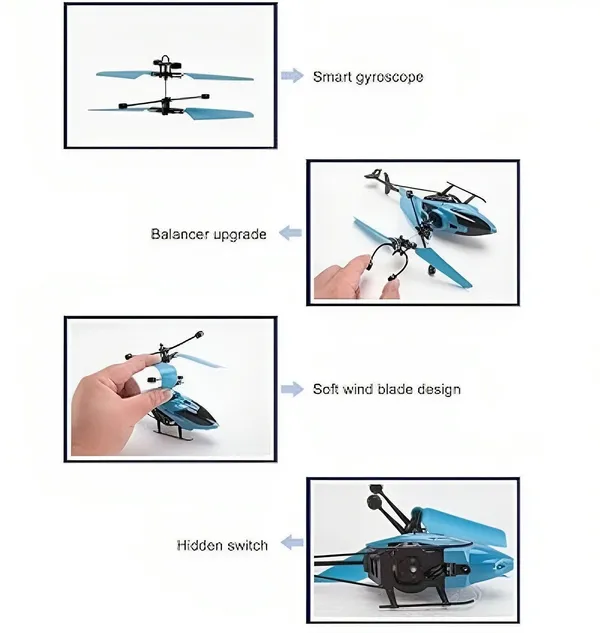 Smart gyroscope

Balancer upgrade

Soft wind blade design

Hidden switch