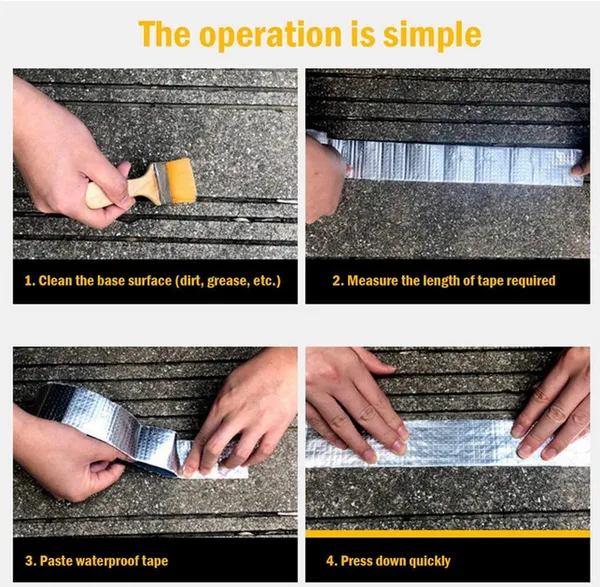 The operation is simple

1. Clean the base surface (dirt, grease, etc.)

2. Measure the length of tape required

3. Paste waterproof tape

4. Press down quickly